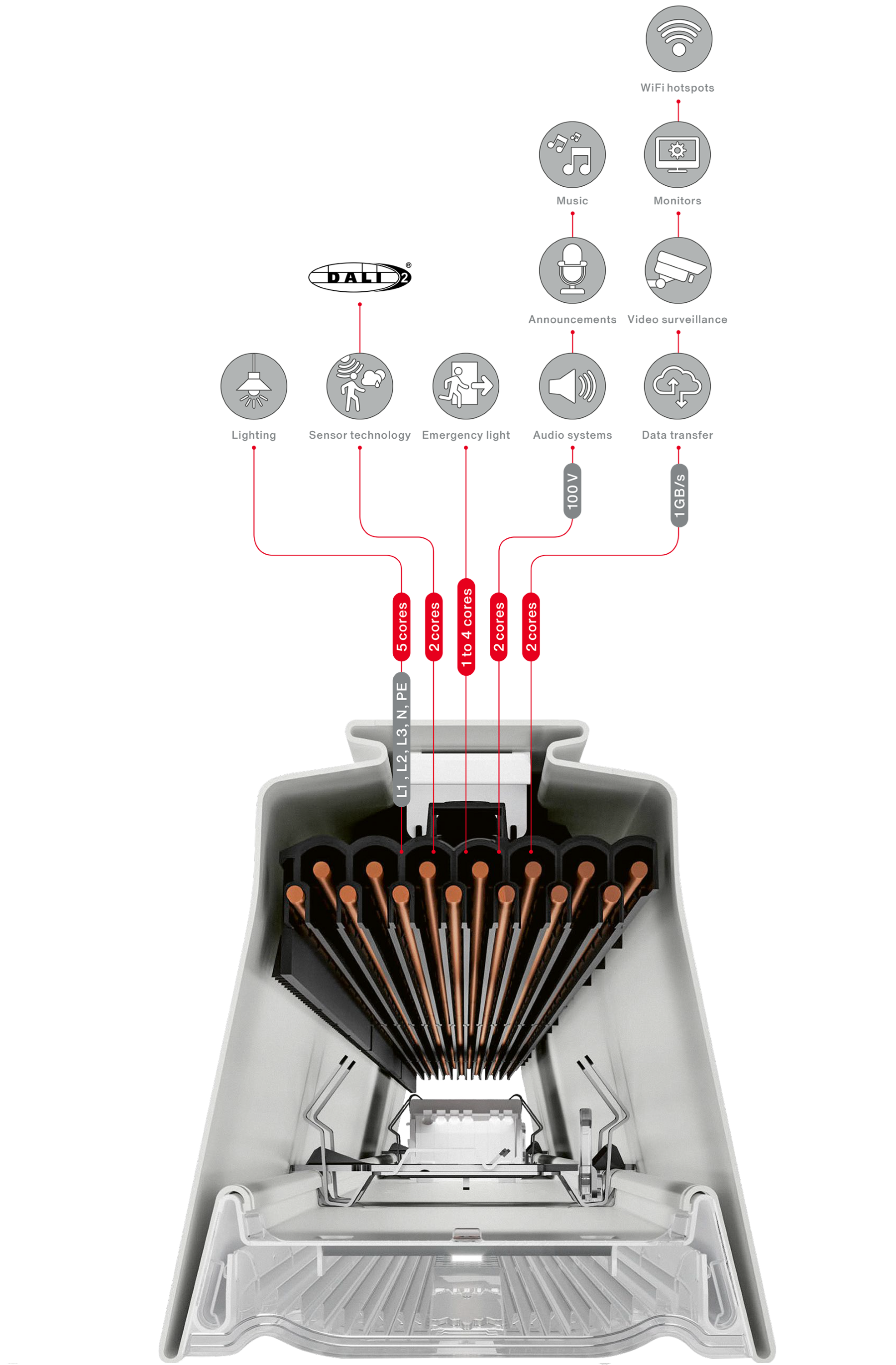 WiFi hotspots

Music

Monitors

DALI 2

Announcements

Video surveillance

Lighting

Sensor technology

Emergency light

Audio systems

Data transfer

100 V

1 GB/s

5 cores

2 cores

1 to 4 cores

2 cores

2 cores

L1, L2, L3, N, PE