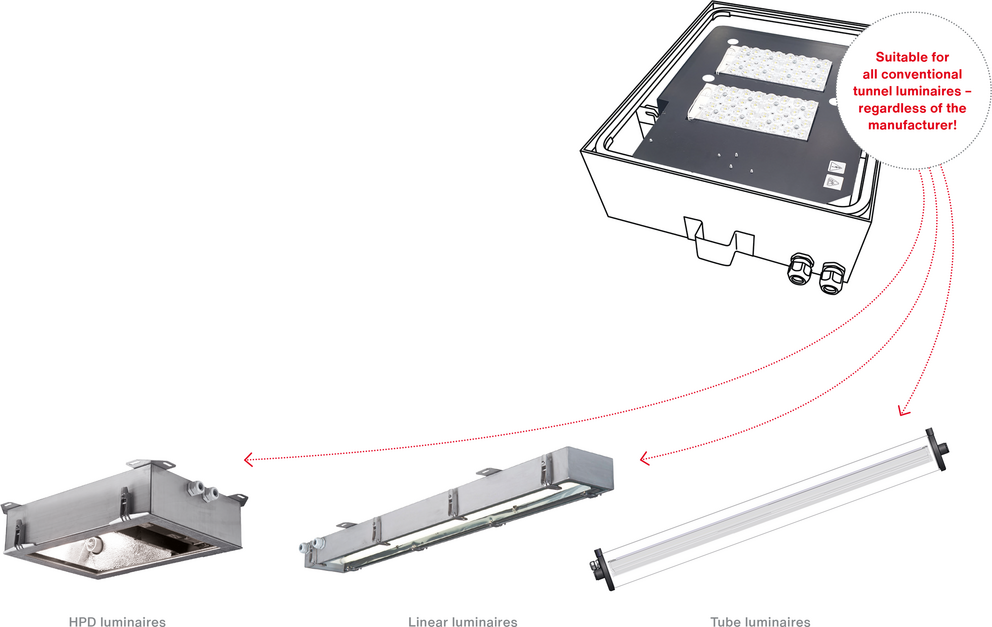 Suitable for all conventional tunnel luminaires – regardless of the manufacturer!

HPD luminaires

Linear luminaires

Tube luminaires