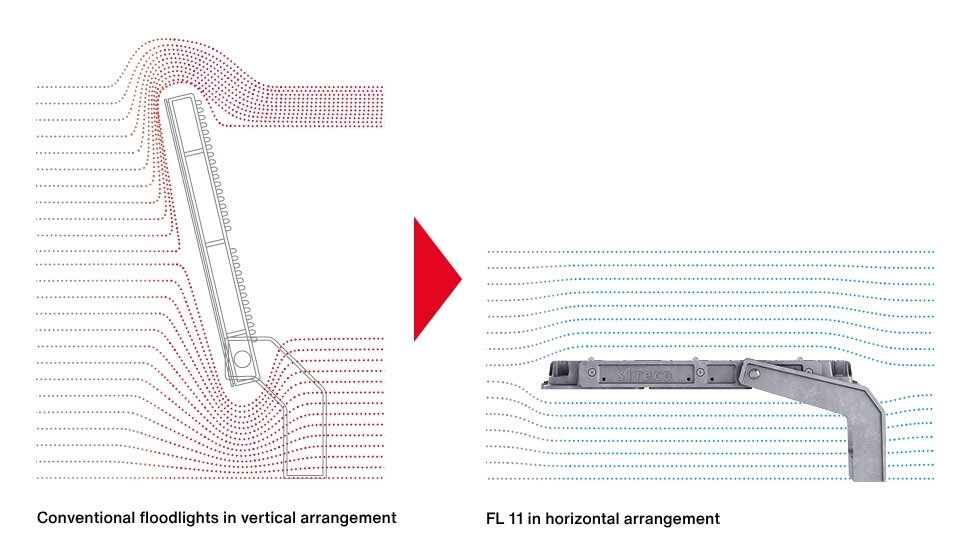 siteco

Conventional floodlights in vertical arrangement

FL 11 in horizontal arrangement